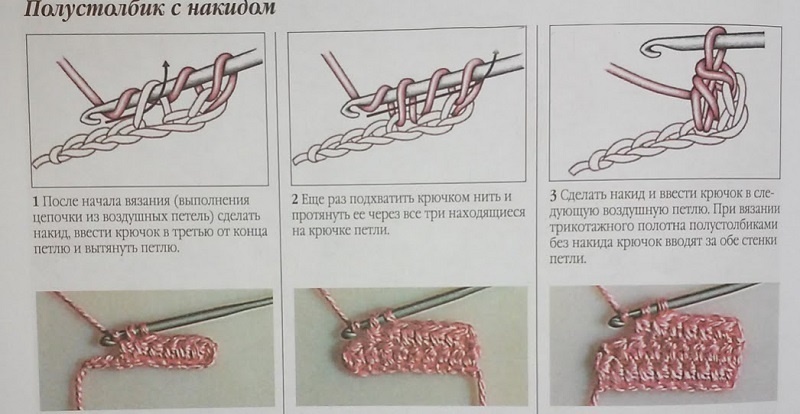 Полустолбик с накидом

1 После начала вязания (выполнения цепочки из воздушных петель) сделать накид, ввести крючок в третью от конца петлю и вытянуть петлю.

2 Еще раз подхватить крючком нить и протянуть ее через все три находящиеся на крючке петли.

3 Сделать накид и ввести крючок в следующую воздушную петлю. При вязании трикотажного полотна полустолбиками без накида крючок вводят за обе стенки петли.