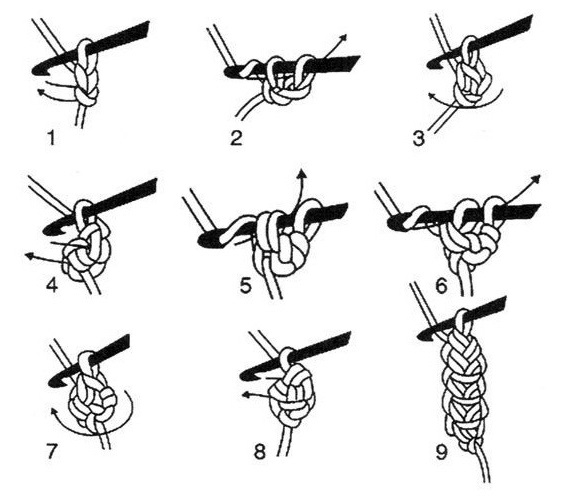 1 2 3

4 5 6

7 8 9